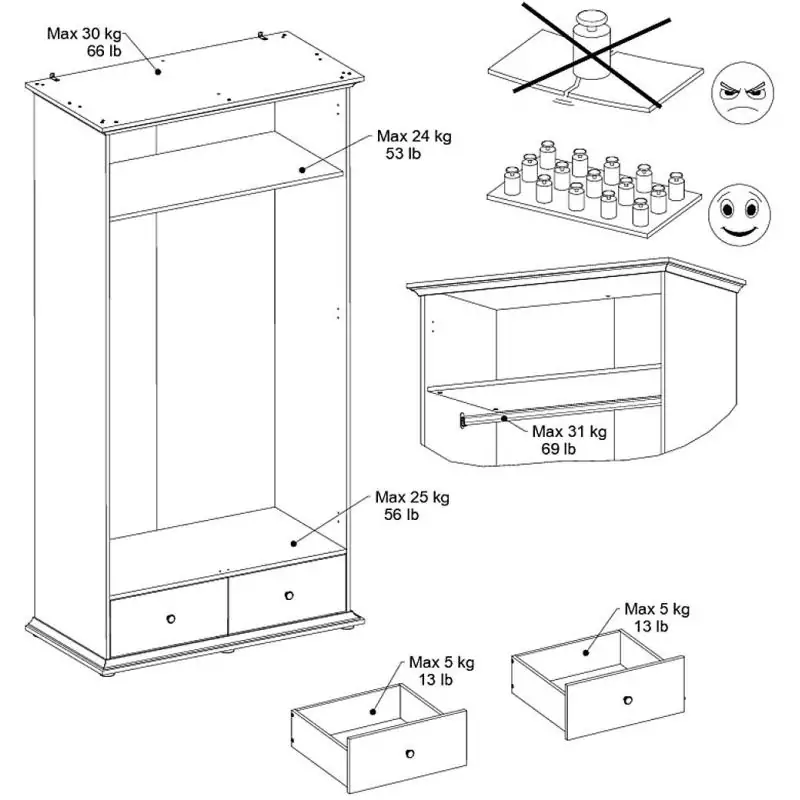 Max 30 kg
66 lb

Max 24 kg
53 lb

Max 31 kg
69 lb

Max 25 kg
56 lb

Max 5 kg
13 lb

Max 5 kg
13 lb