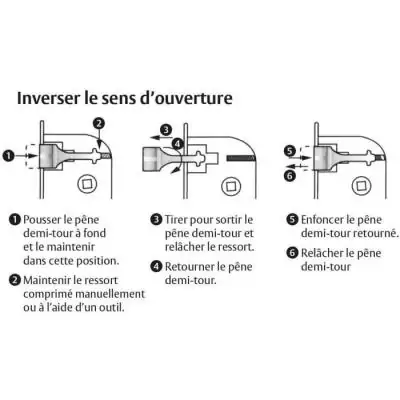 Inverser le sens d'ouverture

1

2

3

4

5

6

1 Pousser le pêne demi-tour à fond et le maintenir dans cette position.

2 Maintenir le ressort comprimé manuellement ou à l'aide d'un outil.

3 Tirer pour sortir le pêne demi-tour et relâcher le ressort.

4 Retourner le pêne demi-tour.

5 Enfoncer le pêne demi-tour retourné.

6 Relâcher le pêne demi-tour