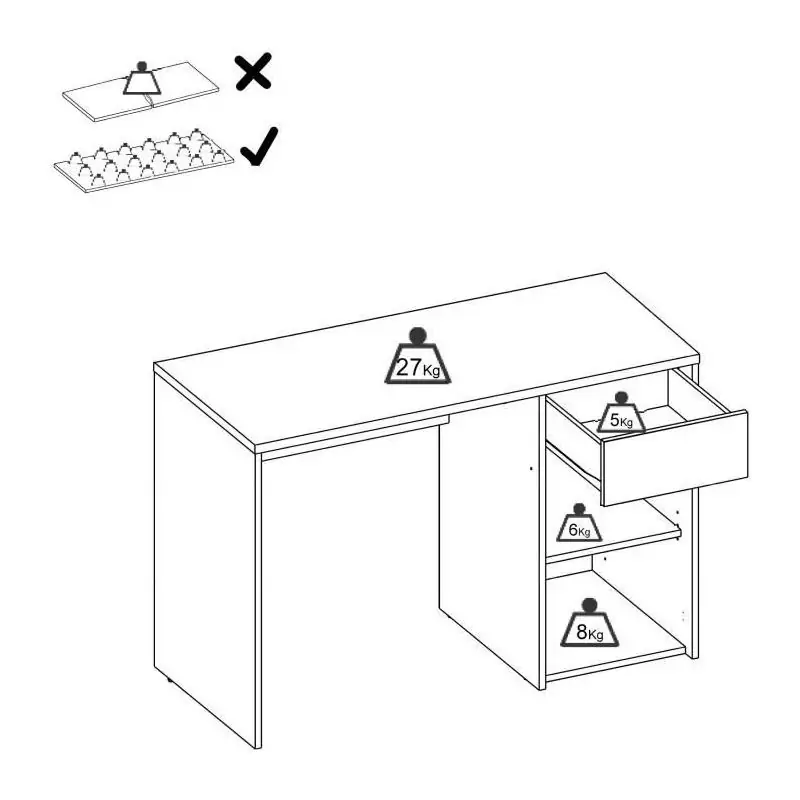 27Kg
5Kg
6Kg
8Kg