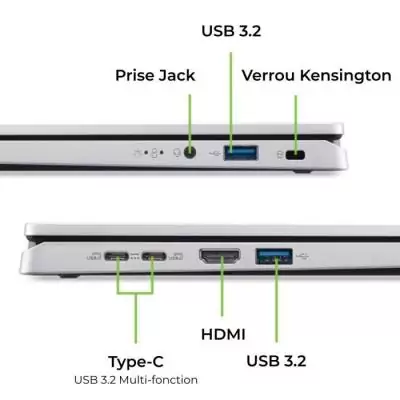 USB 3.2

Prise Jack

Verrou Kensington

HDMI

Type-C
USB 3.2 Multi-fonction

USB 3.2