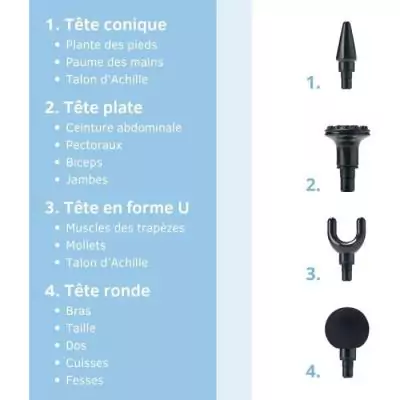 1. Tête conique
• Plante des pieds
• Paume des mains
• Talon d'Achille

2. Tête plate
• Ceinture abdominale
• Pectoraux
• Biceps
• Jambes

3. Tête en forme U
• Muscles des trapèzes
• Mollets
• Talon d'Achille

4. Tête ronde
• Bras
• Taille
• Dos
• Cuisses
• Fesses

1.
2.
3.
4.