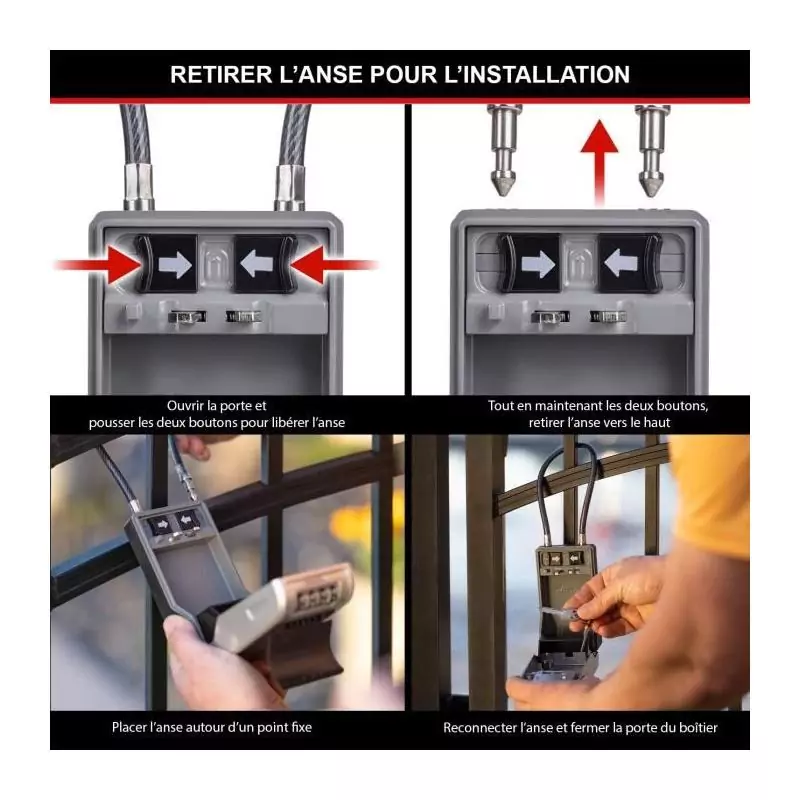 RETIRER L'ANSE POUR L'INSTALLATION

Ouvrir la porte et pousser les deux boutons pour libérer l'anse

Tout en maintenant les deux boutons, retirer l'anse vers le haut

Placer l'anse autour d'un point fixe

Reconnecter l'anse et fermer la porte du boîtier