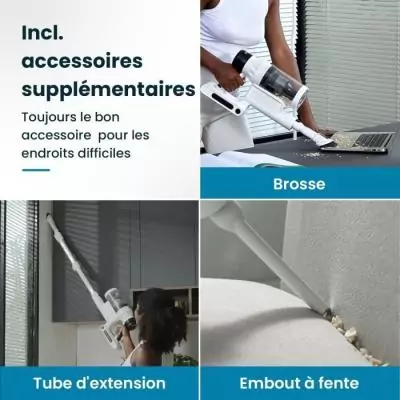 Incl. accessoires supplémentaires

Toujours le bon accessoire pour les endroits difficiles

Brosse

Tube d'extension

Embout à fente