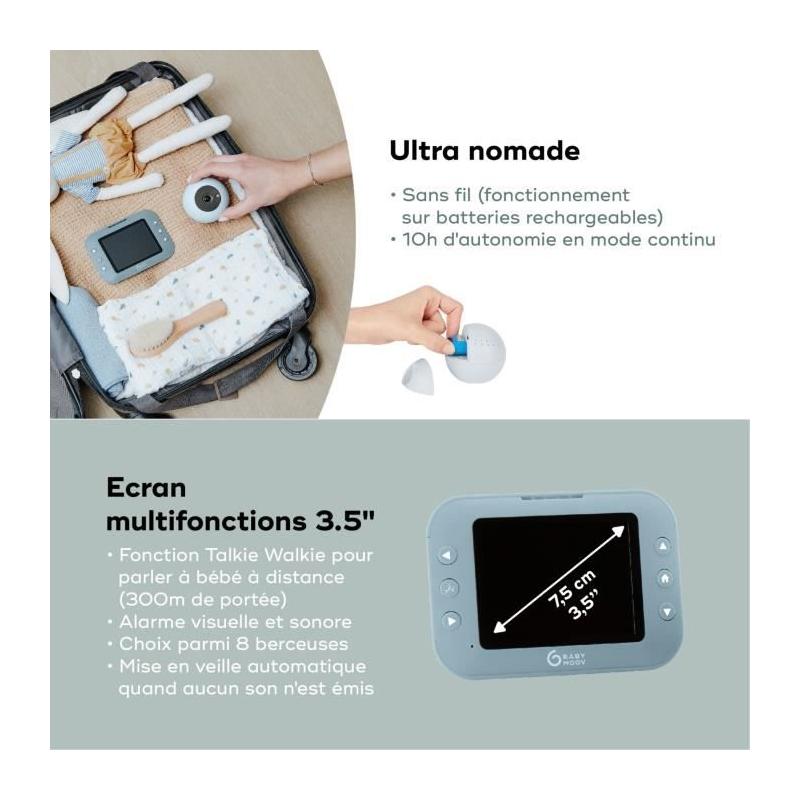 Ultra nomade

• Sans fil (fonctionnement sur batteries rechargeables)
• 10h d'autonomie en mode continu

Ecran multifonctions 3.5"

• Fonction Talkie Walkie pour parler à bébé à distance (300m de portée)
• Alarme visuelle et sonore
• Choix parmi 8 berceuses
• Mise en veille automatique quand aucun son n'est émis

7,5 cm
3,5"

BABY MOOV