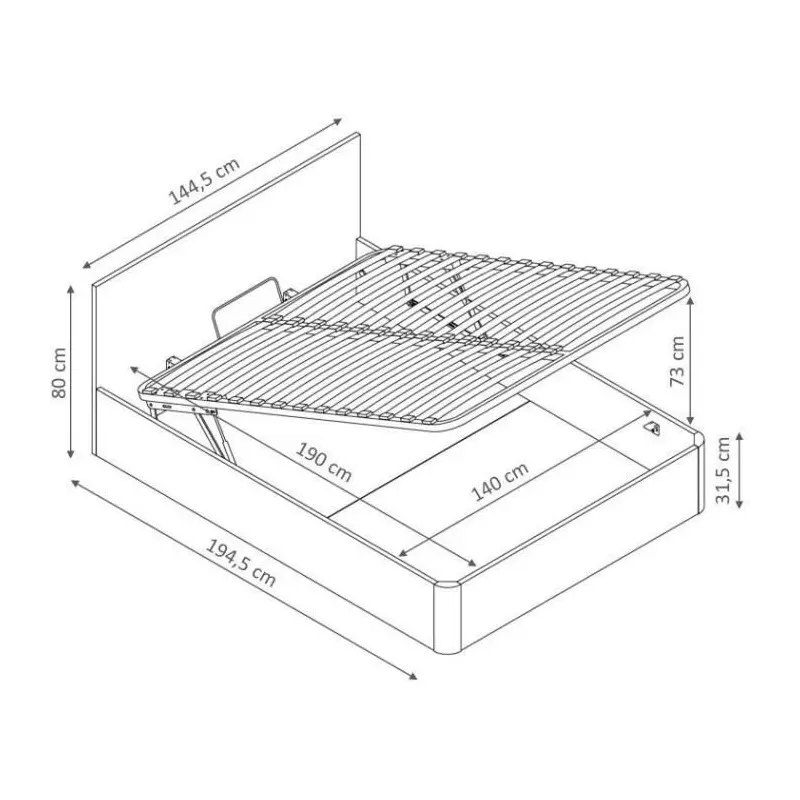 144,5 cm

80 cm

73 cm

190 cm

140 cm

31,5 cm

194,5 cm