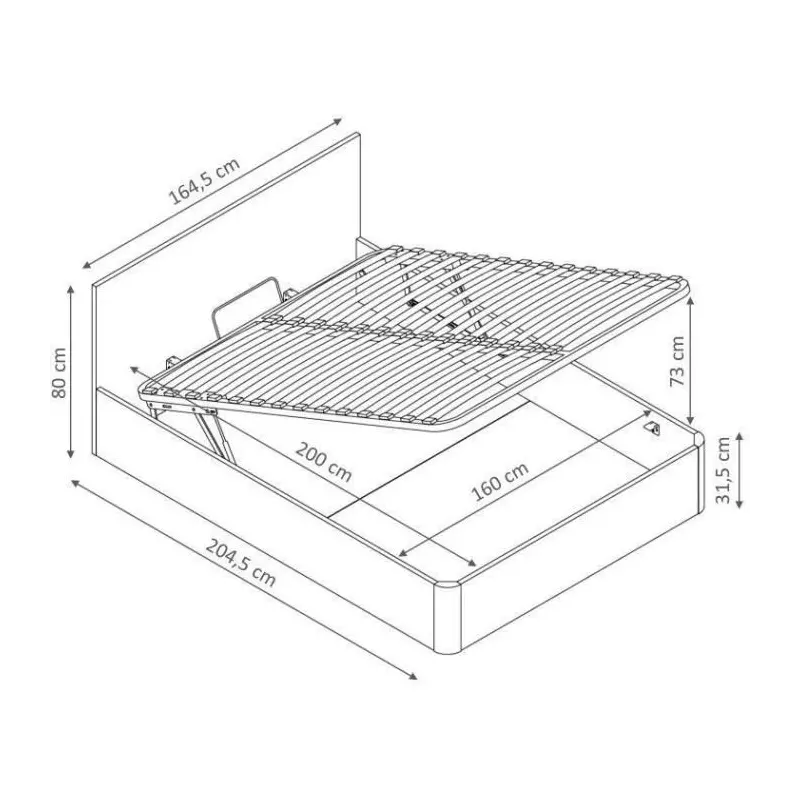 164,5 cm

80 cm

73 cm

200 cm

160 cm

31,5 cm

204,5 cm