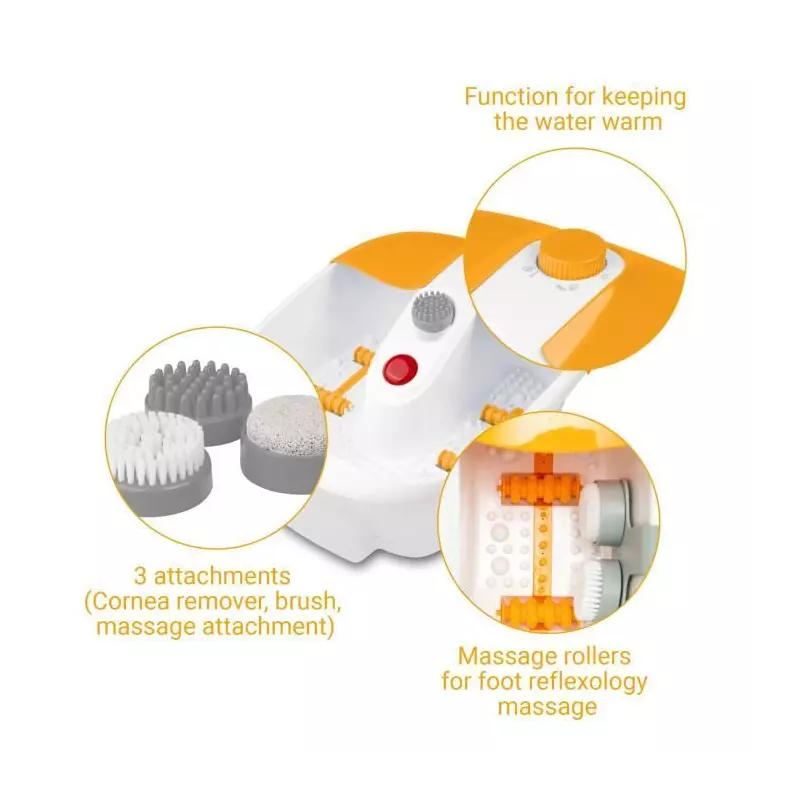 Function for keeping the water warm

3 attachments
(Cornea remover, brush, massage attachment)

Massage rollers for foot reflexology massage