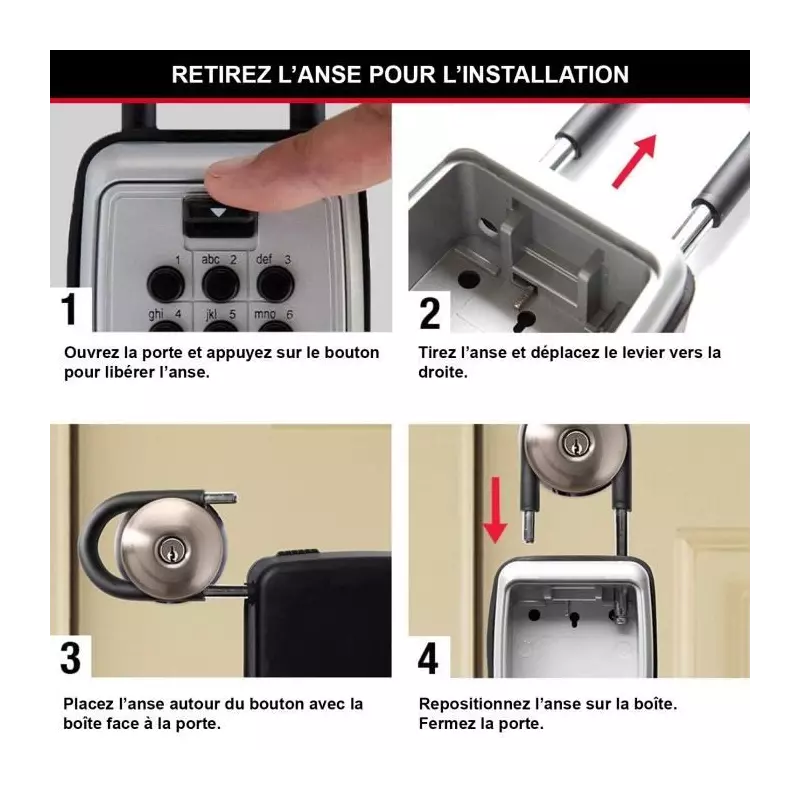 RETIREZ L'ANSE POUR L'INSTALLATION

1 abc 2 def 3
ghi 4 jkl 5 mno 6

1

Ouvrez la porte et appuyez sur le bouton pour libérer l'anse.

2

Tirez l'anse et déplacez le levier vers la droite.

3

Placez l'anse autour du bouton avec la boîte face à la porte.

4

Repositionnez l'anse sur la boîte. Fermez la porte.