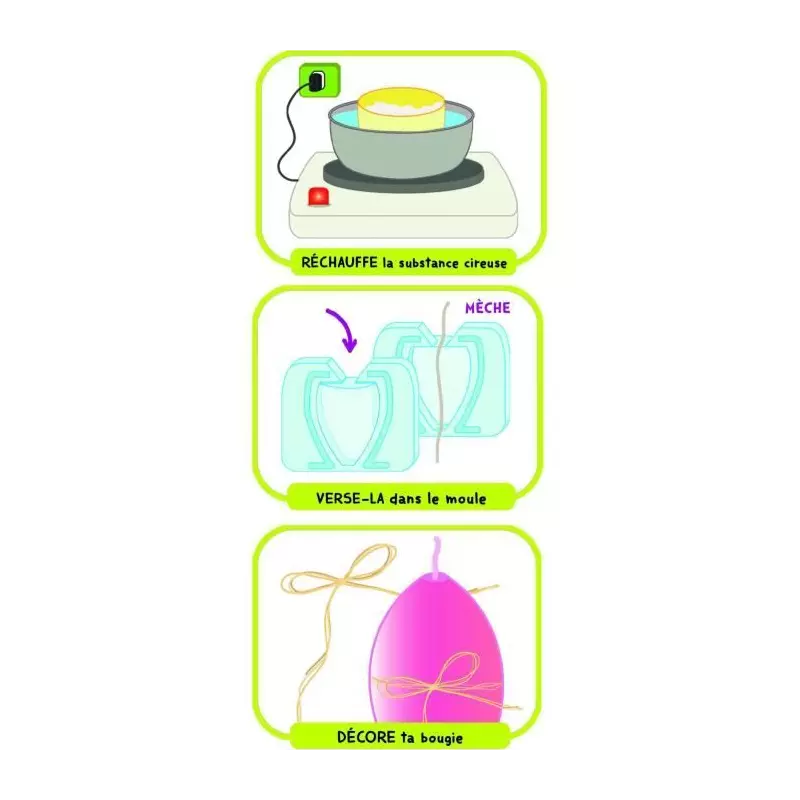 RÉCHAUFFE la substance cireuse

MÈCHE

VERSE-LA dans le moule

DÉCORE ta bougie