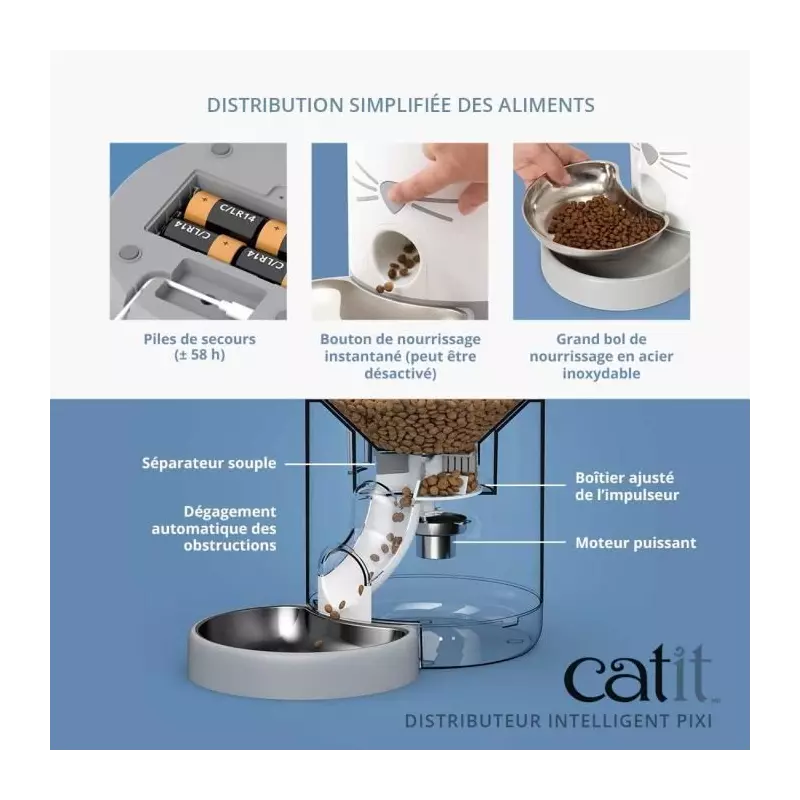 DISTRIBUTION SIMPLIFIÉE DES ALIMENTS

C/LR14
C/LR14
C/LR14

Piles de secours (± 58 h)

Bouton de nourrissage instantané (peut être désactivé)

Grand bol de nourrissage en acier inoxydable

Séparateur souple

Dégagement automatique des obstructions

Boîtier ajusté de l'impulseur

Moteur puissant

catit

DISTRIBUTEUR INTELLIGENT PIXI