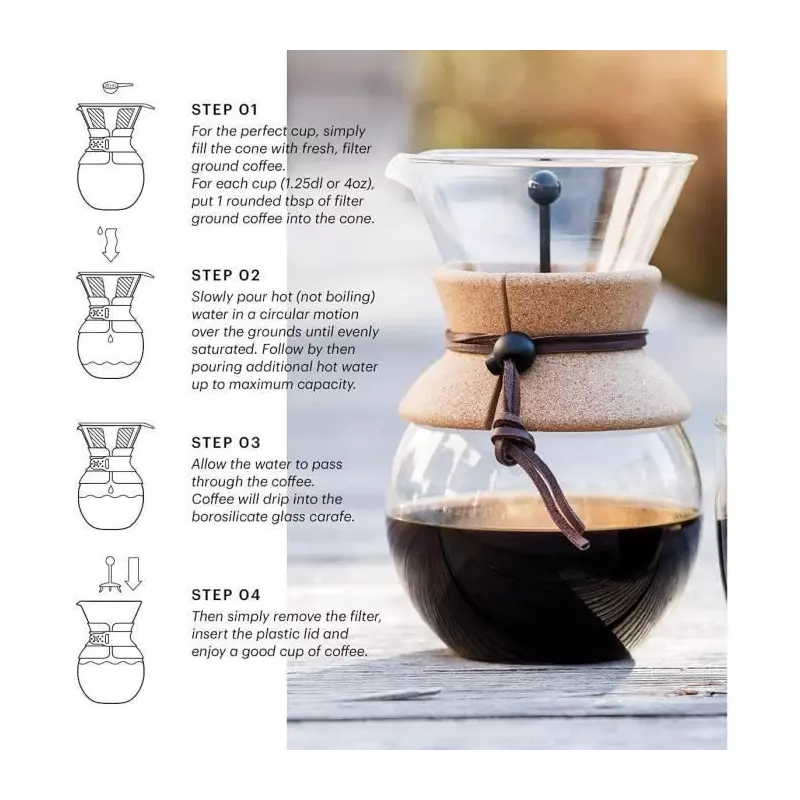 STEP 01
For the perfect cup, simply fill the cone with fresh, filter ground coffee.
For each cup (1.25dl or 4oz), put 1 rounded tbsp of filter ground coffee into the cone.

STEP 02
Slowly pour hot (not boiling) water in a circular motion over the grounds until evenly saturated. Follow by then pouring additional hot water up to maximum capacity.

STEP 03
Allow the water to pass through the coffee.
Coffee will drip into the borosilicate glass carafe.

STEP 04
Then simply remove the filter, insert the plastic lid and enjoy a good cup of coffee.