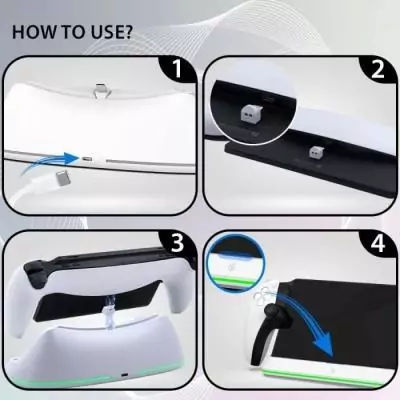 HOW TO USE?

1

2

3

4