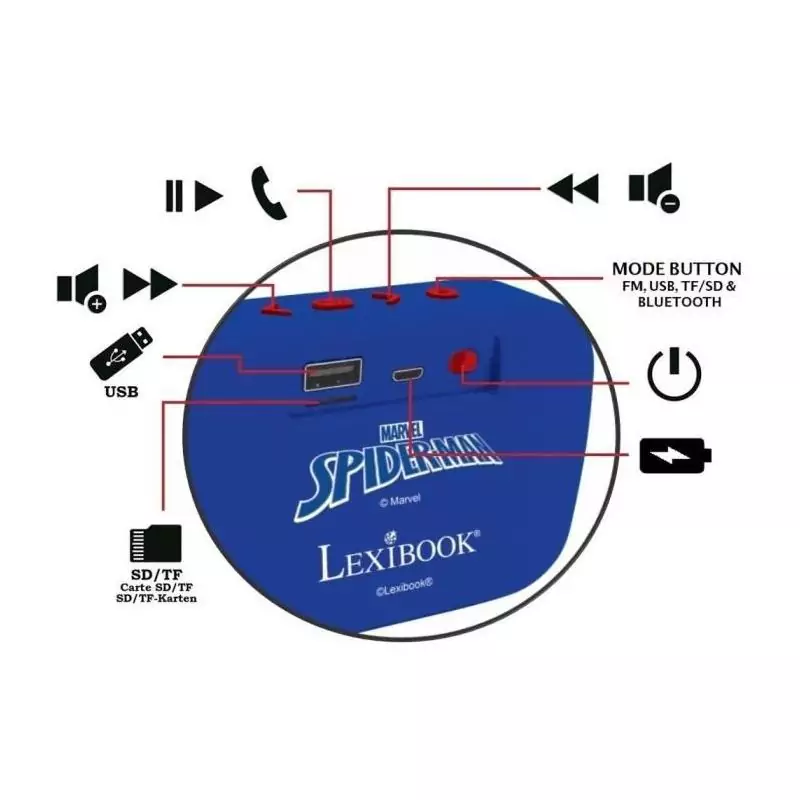 MODE BUTTON
FM, USB, TF/SD & BLUETOOTH

USB

MARVEL
SPIDERMAN
© Marvel

LEXIBOOK®
©Lexibook®

SD/TF
Carte SD/TF
SD/TF-Karten